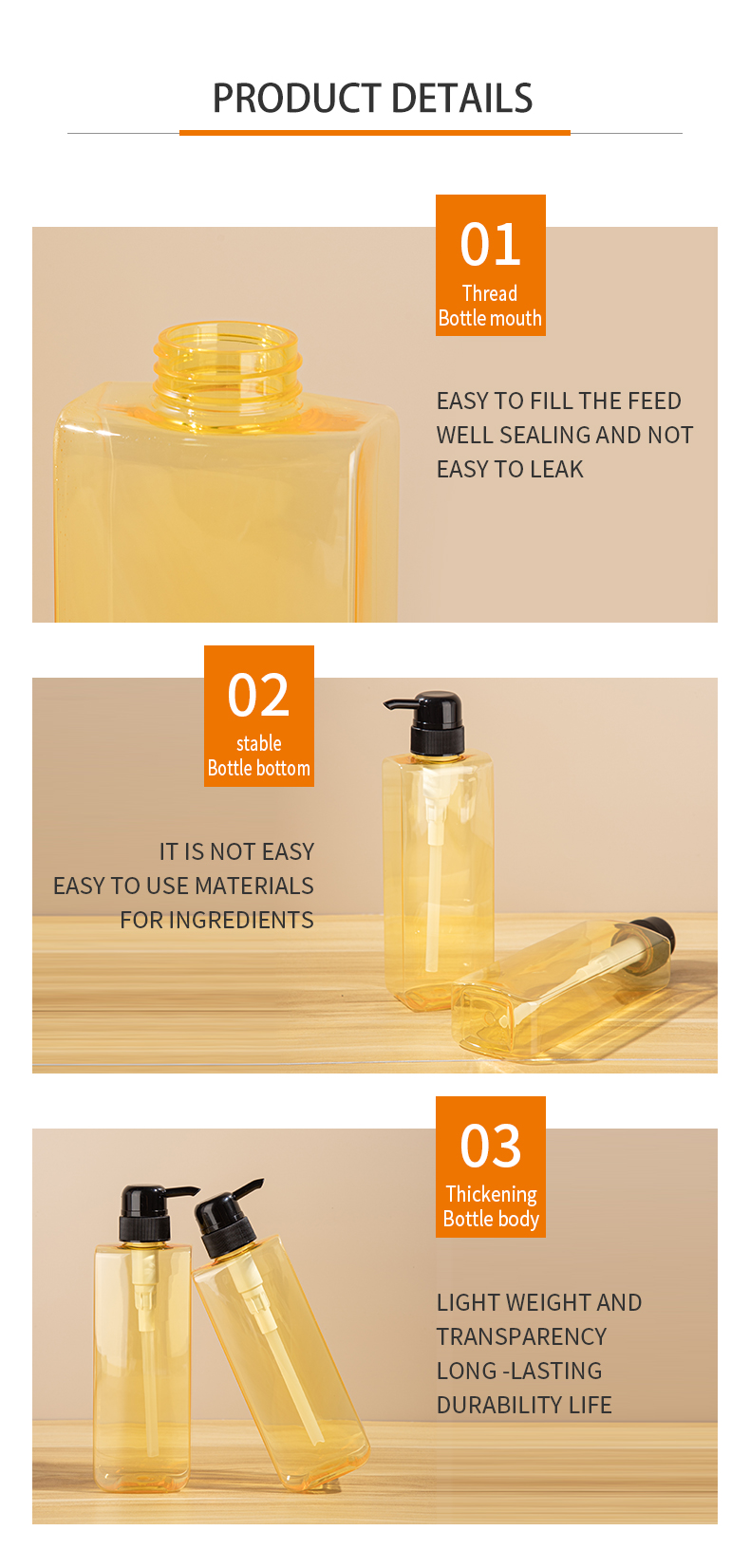 PRODUCT DETAILS

01
Thread
Bottle mouth

EASY TO FILL THE FEED
WELL SEALING AND NOT
EASY TO LEAK

02
stable
Bottle bottom

IT IS NOT EASY
EASY TO USE MATERIALS
FOR INGREDIENTS

03
Thickening
Bottle body

LIGHT WEIGHT AND
TRANSPARENCY
LONG -LASTING
DURABILITY LIFE